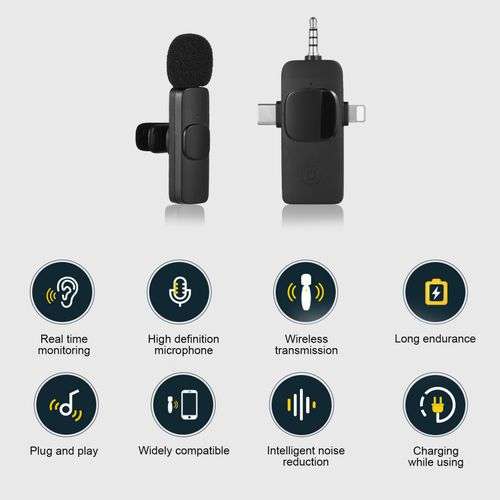 Real time monitoring

High definition microphone

Wireless transmission

Long endurance

Plug and play

Widely compatible

Intelligent noise reduction

Charging while using